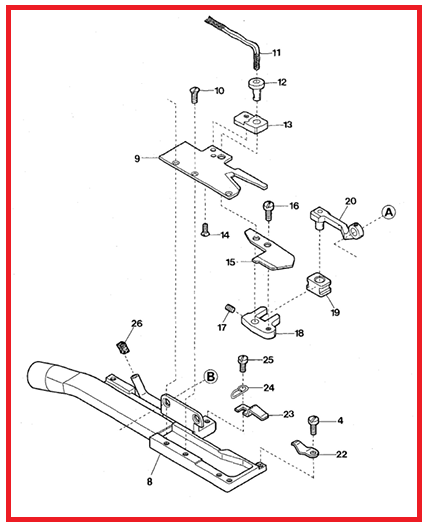 11
12
10
13
9
16
20
A
14
15
19
17
18
26
25
B
24
23
4
22
8