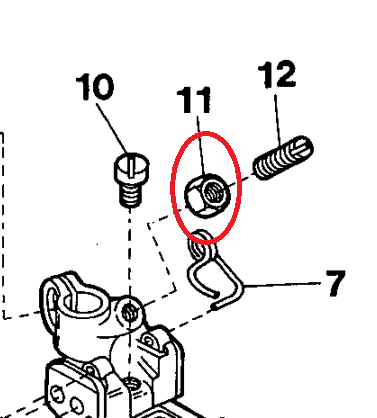 10
11
12
7