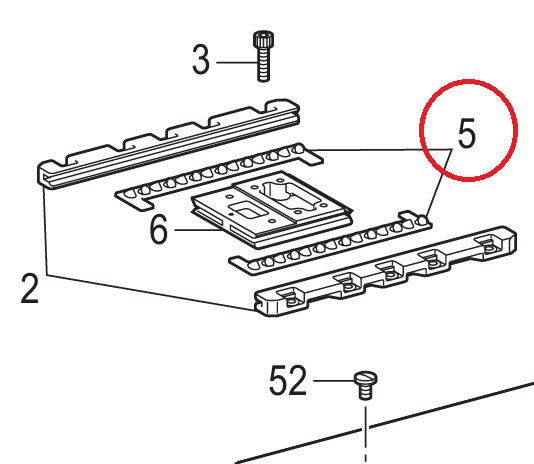 3
5
6
2
52