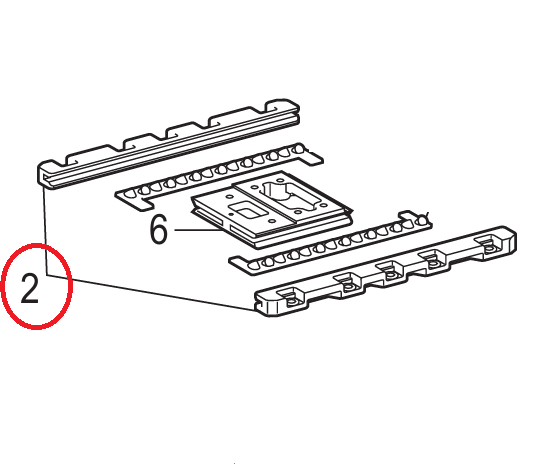 6
2